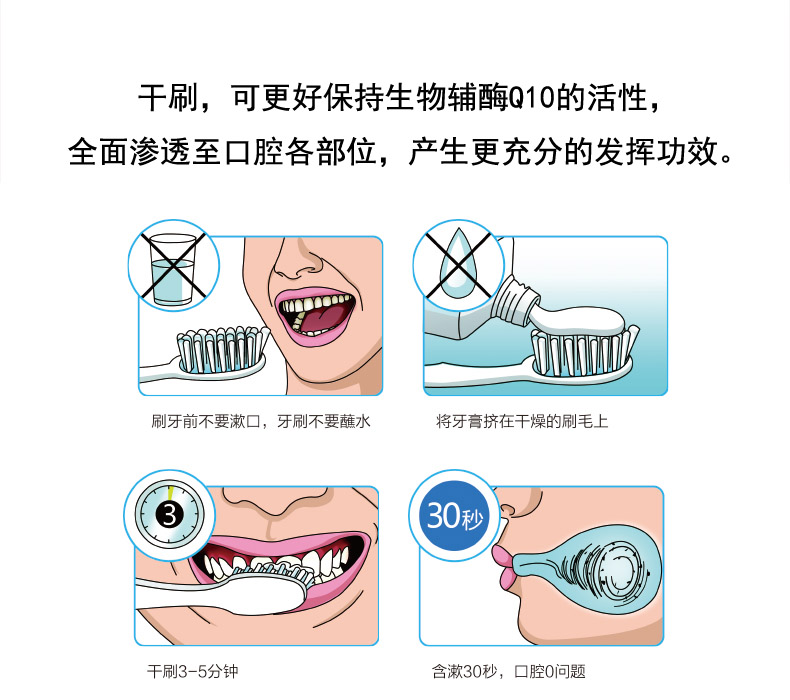 干刷，可更好保持生物辅酶Q10的活性，
全面渗透至口腔各部位，产生更充分的发挥功效。

刷牙前不要漱口，牙刷不要蘸水

将牙膏挤在干燥的刷毛上

3

干刷3-5分钟

30秒

含漱30秒，口腔0问题